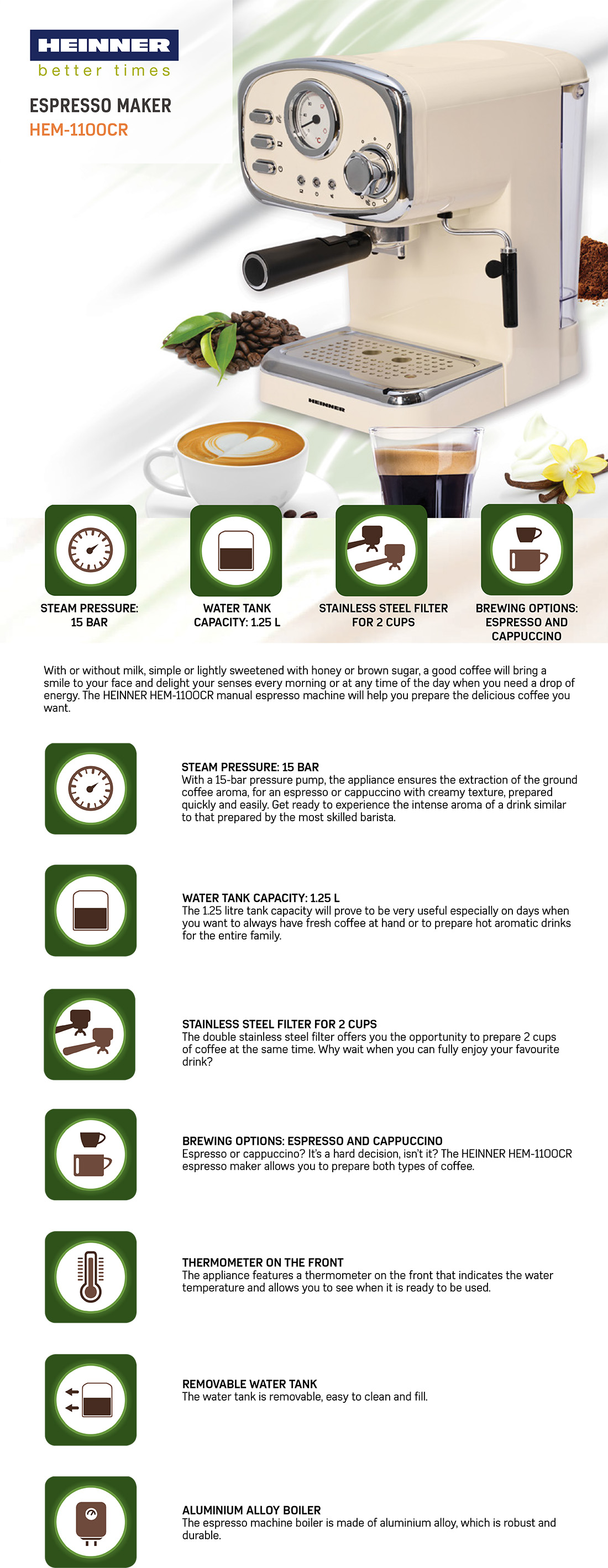 HEINNER
better times

ESPRESSO MAKER
HEM-1100CR

HEINNER

STEAM PRESSURE: 15 BAR

WATER TANK CAPACITY: 1.25 L

STAINLESS STEEL FILTER FOR 2 CUPS

BREWING OPTIONS: ESPRESSO AND CAPPUCCINO

With or without milk, simple or lightly sweetened with honey or brown sugar, a good coffee will bring a smile to your face and delight your senses every morning or at any time of the day when you need a drop of energy. The HEINNER HEM-1100CR manual espresso machine will help you prepare the delicious coffee you want.

STEAM PRESSURE: 15 BAR
With a 15-bar pressure pump, the appliance ensures the extraction of the ground coffee aroma, for an espresso or cappuccino with creamy texture, prepared quickly and easily. Get ready to experience the intense aroma of a drink similar to that prepared by the most skilled barista.

WATER TANK CAPACITY: 1.25 L
The 1.25 litre tank capacity will prove to be very useful especially on days when you want to always have fresh coffee at hand or to prepare hot aromatic drinks for the entire family.

STAINLESS STEEL FILTER FOR 2 CUPS
The double stainless steel filter offers you the opportunity to prepare 2 cups of coffee at the same time. Why wait when you can fully enjoy your favourite drink?

BREWING OPTIONS: ESPRESSO AND CAPPUCCINO
Espresso or cappuccino? It's a hard decision, isn't it? The HEINNER HEM-1100CR espresso maker allows you to prepare both types of coffee.

THERMOMETER ON THE FRONT
The appliance features a thermometer on the front that indicates the water temperature and allows you to see when it is ready to be used.

REMOVABLE WATER TANK
The water tank is removable, easy to clean and fill.

ALUMINIUM ALLOY BOILER
The espresso machine boiler is made of aluminium alloy, which is robust and durable.