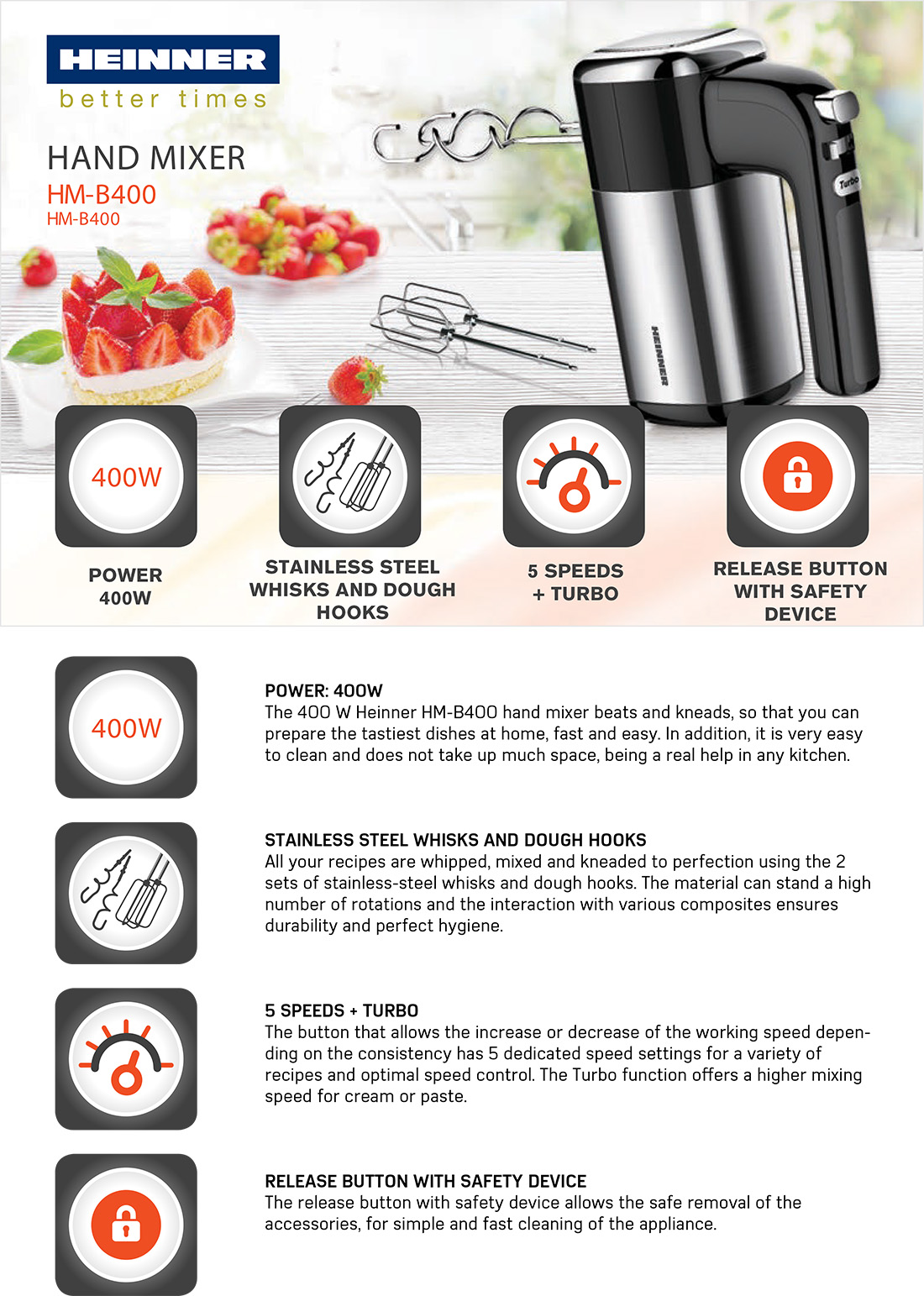 HEINNER
better times

HAND MIXER
HM-B400
HM-B400

Turbo

HEINNER

400W

POWER 400W

STAINLESS STEEL WHISKS AND DOUGH HOOKS

5 SPEEDS + TURBO

RELEASE BUTTON WITH SAFETY DEVICE

400W

POWER: 400W
The 400 W Heinner HM-B400 hand mixer beats and kneads, so that you can prepare the tastiest dishes at home, fast and easy. In addition, it is very easy to clean and does not take up much space, being a real help in any kitchen.

STAINLESS STEEL WHISKS AND DOUGH HOOKS
All your recipes are whipped, mixed and kneaded to perfection using the 2 sets of stainless-steel whisks and dough hooks. The material can stand a high number of rotations and the interaction with various composites ensures durability and perfect hygiene.

5 SPEEDS + TURBO
The button that allows the increase or decrease of the working speed depending on the consistency has 5 dedicated speed settings for a variety of recipes and optimal speed control. The Turbo function offers a higher mixing speed for cream or paste.

RELEASE BUTTON WITH SAFETY DEVICE
The release button with safety device allows the safe removal of the accessories, for simple and fast cleaning of the appliance.